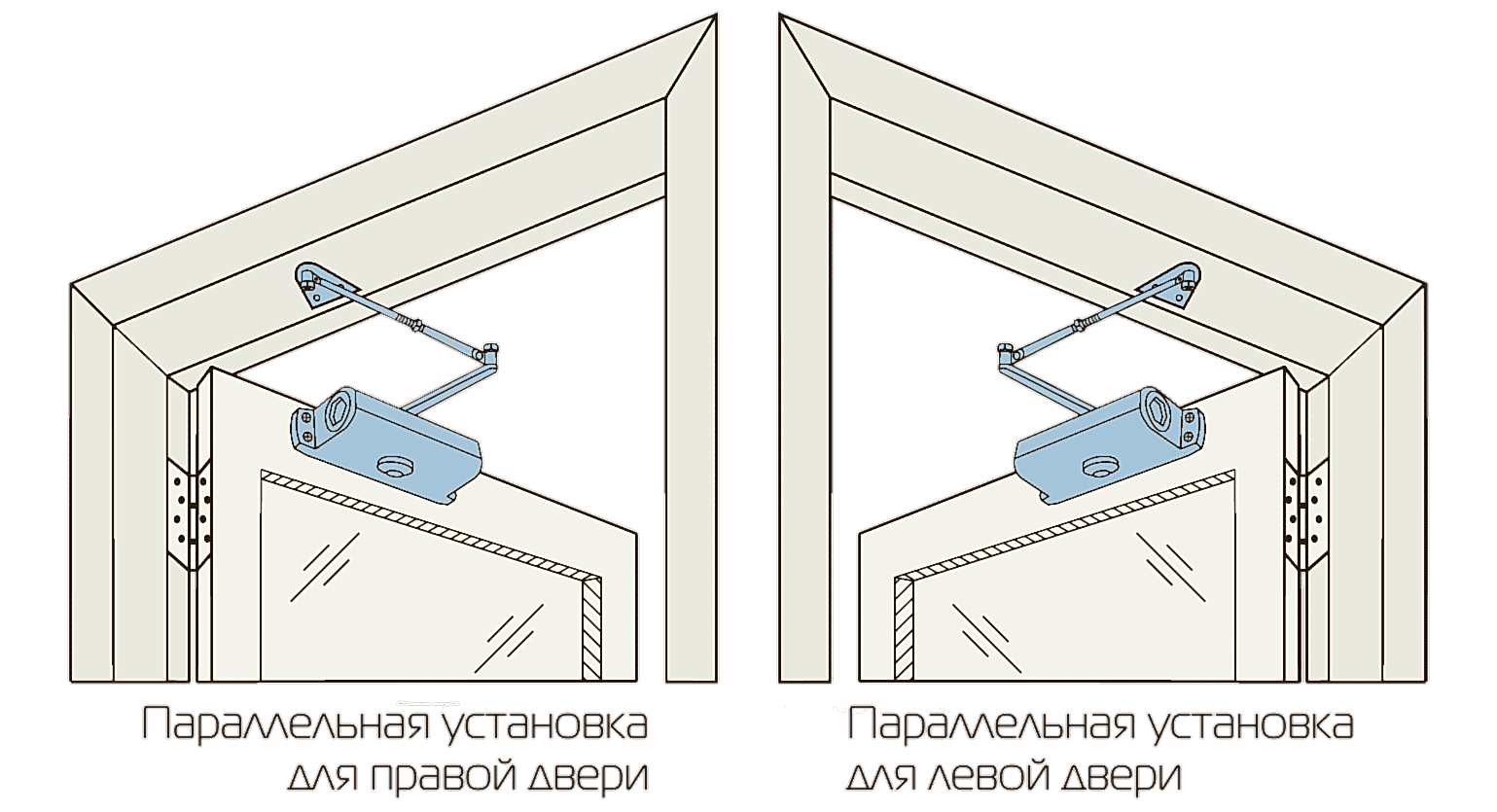 Параллельная установка для правой двери

Параллельная установка для левой двери