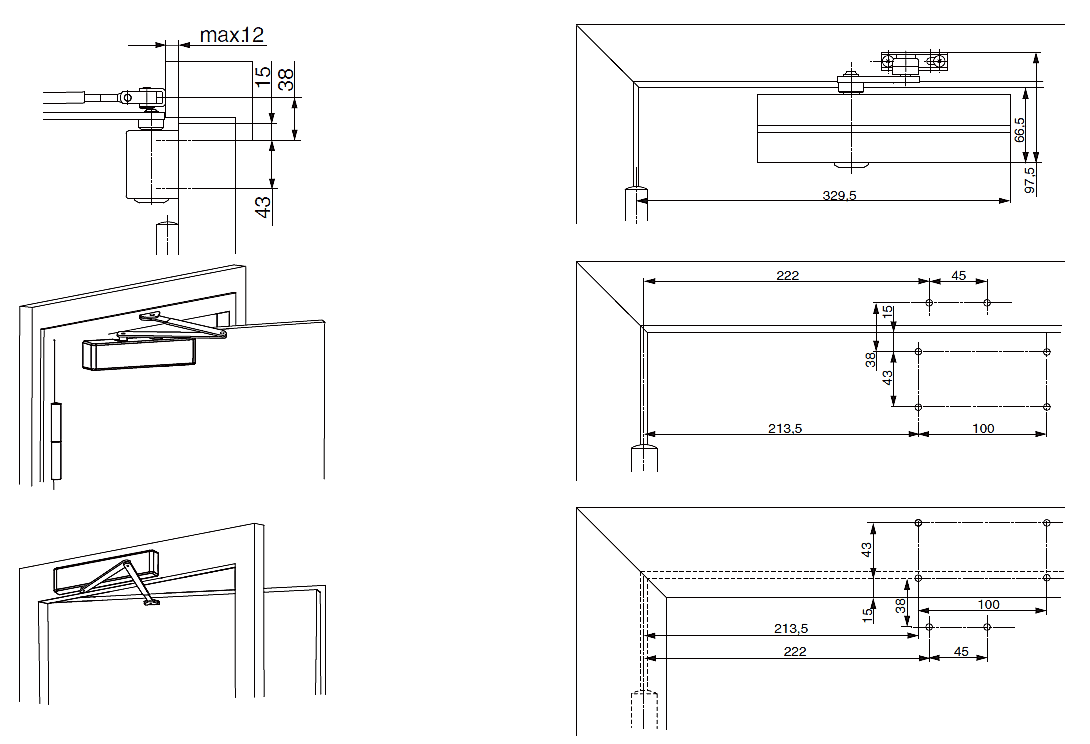 max.12
15
38
43

66,5
97,5
329,5

222
45
15
38
43
213,5
100

43
15
38
100
213,5
222
45