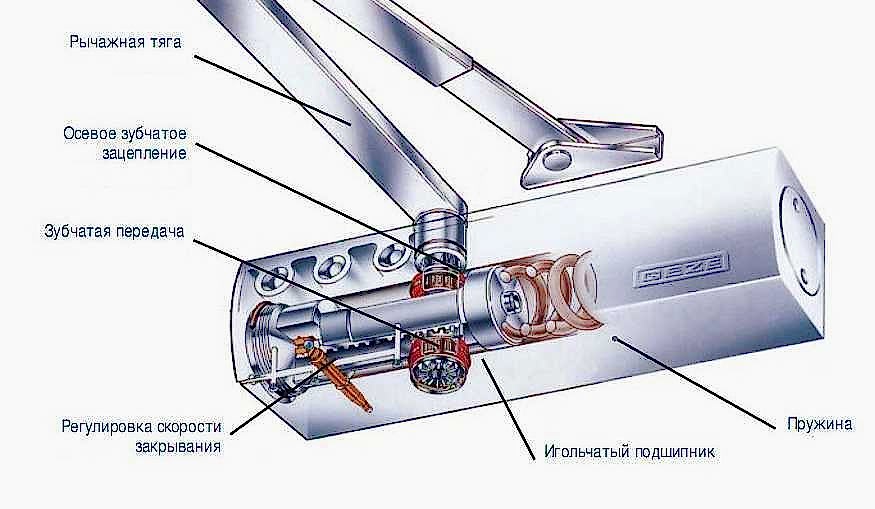 Рычажная тяга

Осевое зубчатое зацепление

Зубчатая передача

GEZE

Регулировка скорости закрывания

Игольчатый подшипник

Пружина